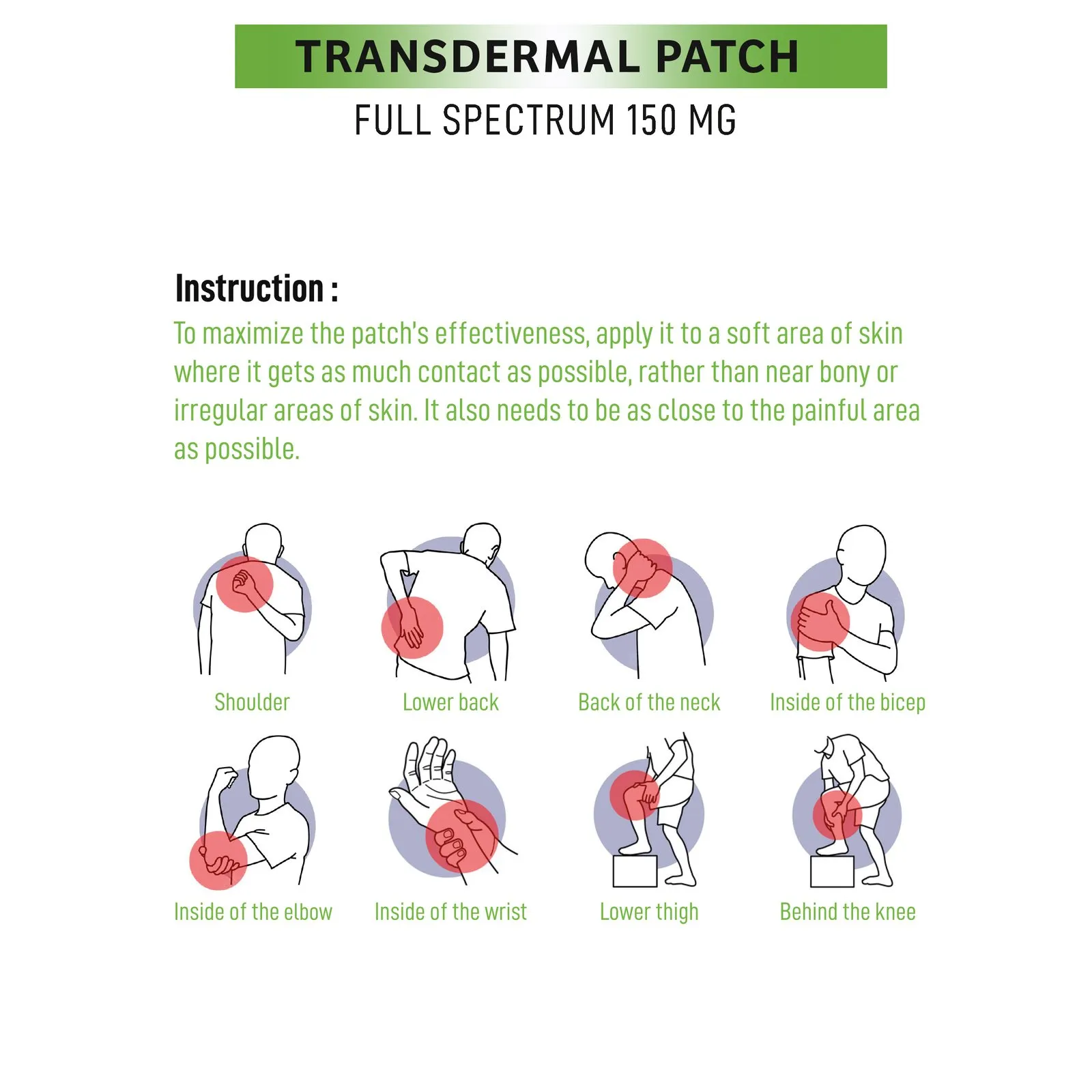 TRANSDERMAL PATCH

FULL SPECTRUM 150 MG

Instruction :

To maximize the patch's effectiveness, apply it to a soft area of skin where it gets as much contact as possible, rather than near bony or irregular areas of skin. It also needs to be as close to the painful area as possible.

Shoulder

Lower back

Back of the neck

Inside of the bicep

Inside of the elbow

Inside of the wrist

Lower thigh

Behind the knee