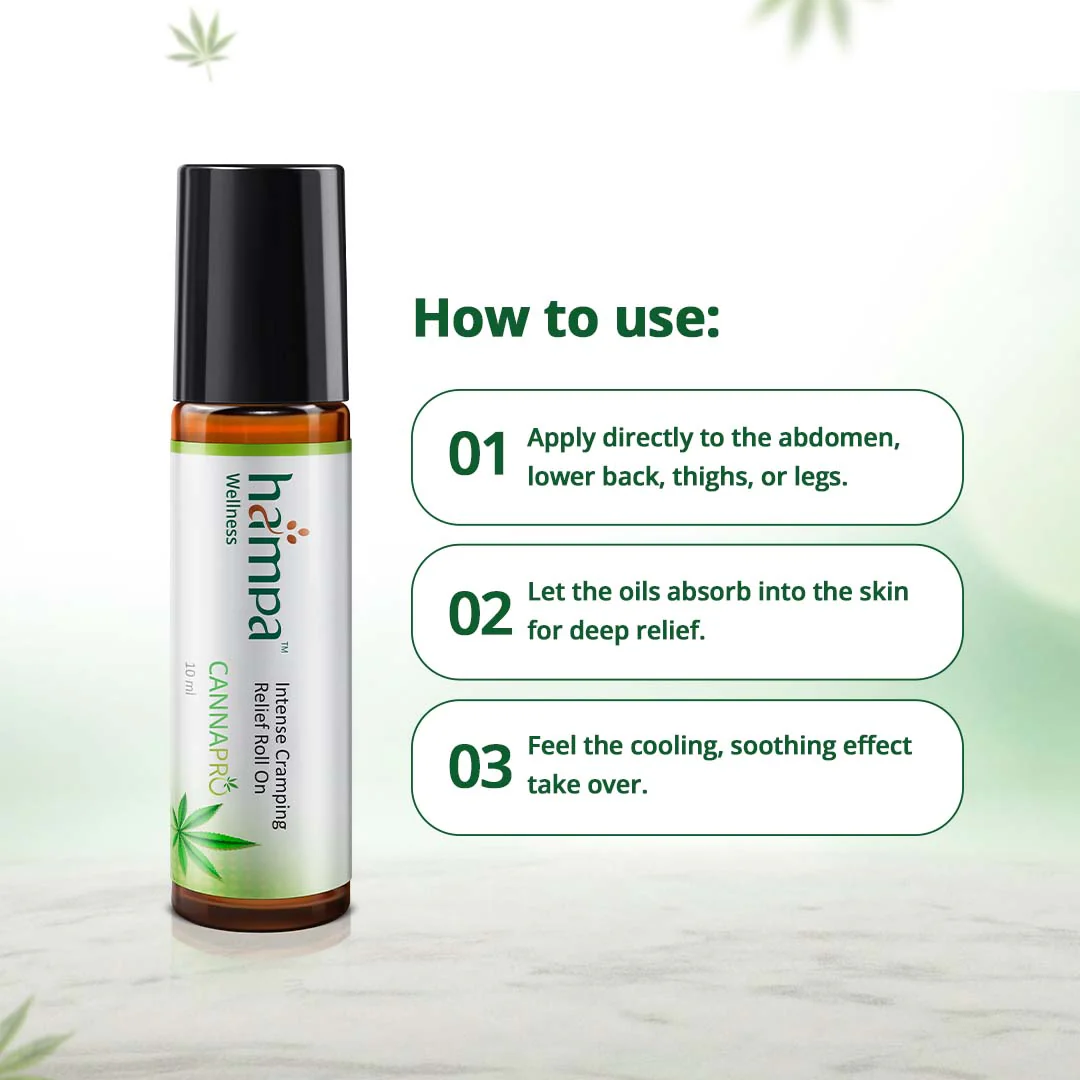 hampa™
Wellness
Intense Cramping Relief Roll On
CANNAPRO
10 ml

How to use:

01 Apply directly to the abdomen, lower back, thighs, or legs.

02 Let the oils absorb into the skin for deep relief.

03 Feel the cooling, soothing effect take over.